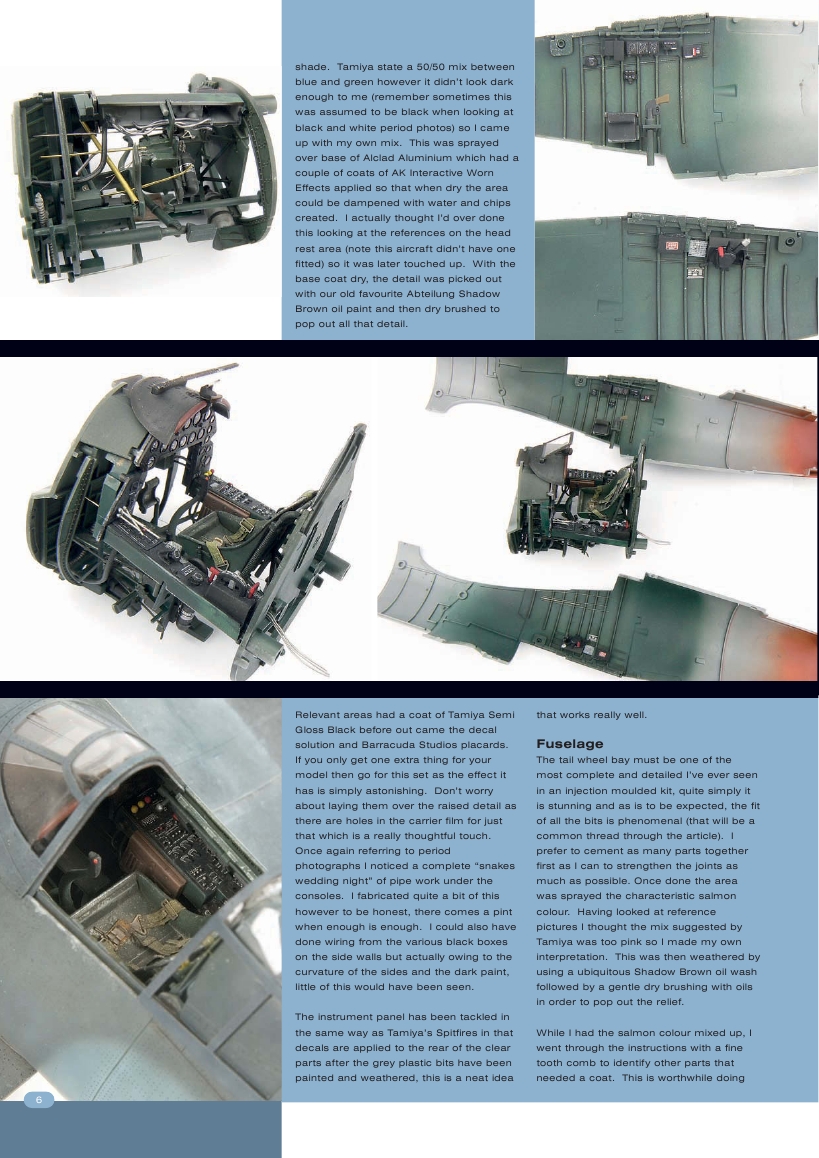 shade. Tamiya state a 50/50 mix between blue and green however it didn't look dark enough to me (remember sometimes this was assumed to be black when looking at black and white period photos) so I came up with my own mix. This was sprayed over base of Alclad Aluminium which had a couple of coats of AK Interactive Worn Effects applied so that when dry the area could be dampened with water and chips created. I actually thought I'd over done this looking at the references on the head rest area (note this aircraft didn't have one fitted) so it was later touched up. With the base coat dry, the detail was picked out with our old favourite Abteilung Shadow Brown oil paint and then dry brushed to pop out all that detail.

Relevant areas had a coat of Tamiya Semi Gloss Black before out came the decal solution and Barracuda Studios placards. If you only get one extra thing for your model then go for this set as the effect it has is simply astonishing. Don't worry about laying them over the raised detail as there are holes in the carrier film for just that which is a really thoughtful touch. Once again referring to period photographs I noticed a complete "snakes wedding night" of pipe work under the consoles. I fabricated quite a bit of this however to be honest, there comes a pint when enough is enough. I could also have done wiring from the various black boxes on the side walls but actually owing to the curvature of the sides and the dark paint, little of this would have been seen.

The instrument panel has been tackled in the same way as Tamiya's Spitfires in that decals are applied to the rear of the clear parts after the grey plastic bits have been painted and weathered, this is a neat idea that works really well.

Fuselage

The tail wheel bay must be one of the most complete and detailed I've ever seen in an injection moulded kit, quite simply it is stunning and as is to be expected, the fit of all the bits is phenomenal (that will be a common thread through the article). I prefer to cement as many parts together first as I can to strengthen the joints as much as possible. Once done the area was sprayed the characteristic salmon colour. Having looked at reference pictures I thought the mix suggested by Tamiya was too pink so I made my own interpretation. This was then weathered by using a ubiquitous Shadow Brown oil wash followed by a gentle dry brushing with oils in order to pop out the relief.

While I had the salmon colour mixed up, I went through the instructions with a fine tooth comb to identify other parts that needed a coat. This is worthwhile doing

6